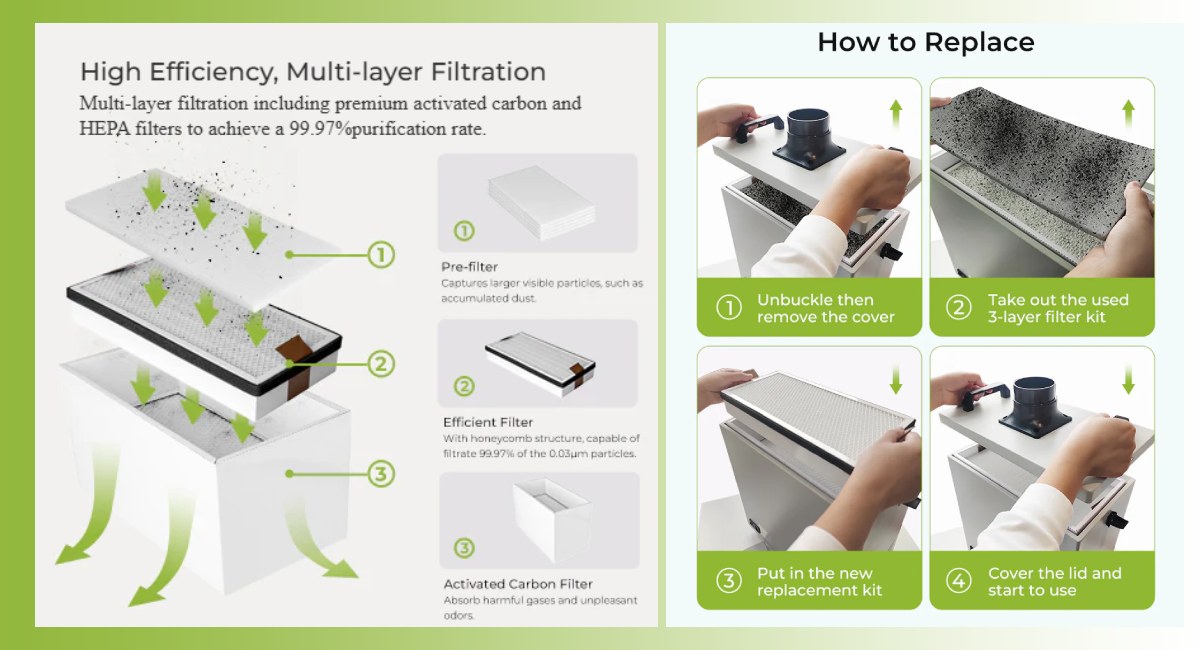 High Efficiency, Multi-layer Filtration

Multi-layer filtration including premium activated carbon and HEPA filters to achieve a 99.97%purification rate.

①

②

③

①

Pre-filter

Captures larger visible particles, such as accumulated dust.

②

Efficient Filter

With honeycomb structure, capable of filtrate 99.97% of the 0.03μm particles.

③

Activated Carbon Filter

Absorb harmful gases and unpleasant odors.

How to Replace

① Unbuckle then remove the cover

② Take out the used 3-layer filter kit

③ Put in the new replacement kit

④ Cover the lid and start to use