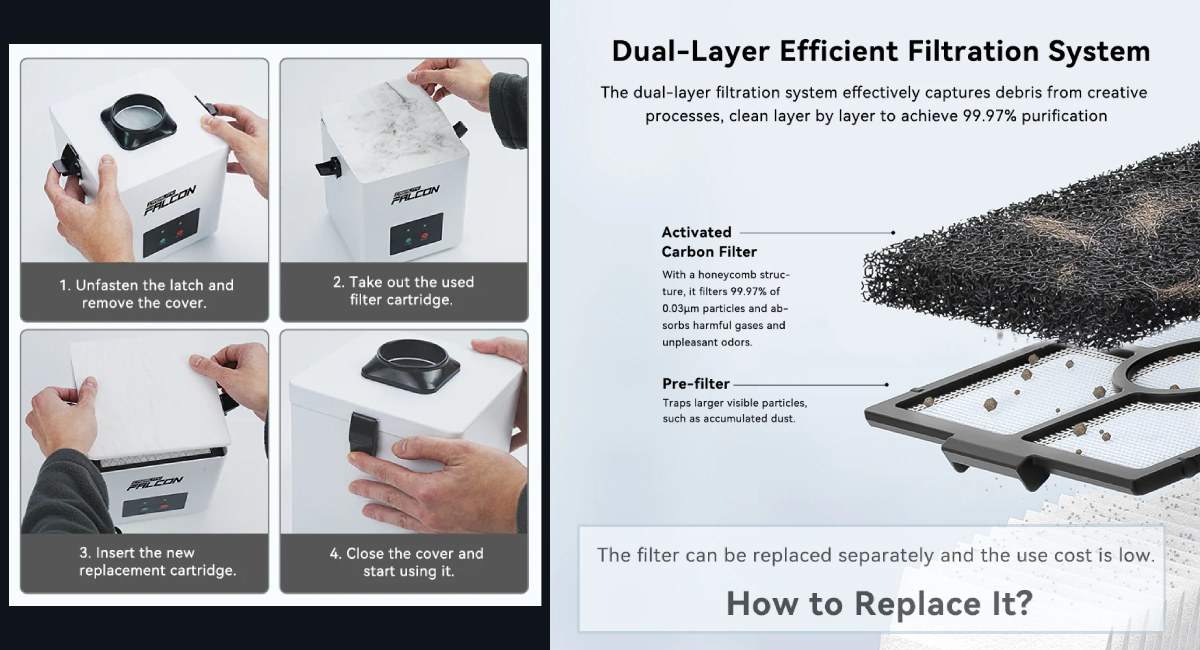 FALCON

1. Unfasten the latch and remove the cover.

2. Take out the used filter cartridge.

FALCON

3. Insert the new replacement cartridge.

4. Close the cover and start using it.

Dual-Layer Efficient Filtration System

The dual-layer filtration system effectively captures debris from creative processes, clean layer by layer to achieve 99.97% purification

Activated Carbon Filter
With a honeycomb structure, it filters 99.97% of 0.03μm particles and absorbs harmful gases and unpleasant odors.

Pre-filter
Traps larger visible particles, such as accumulated dust.

The filter can be replaced separately and the use cost is low.

How to Replace It?