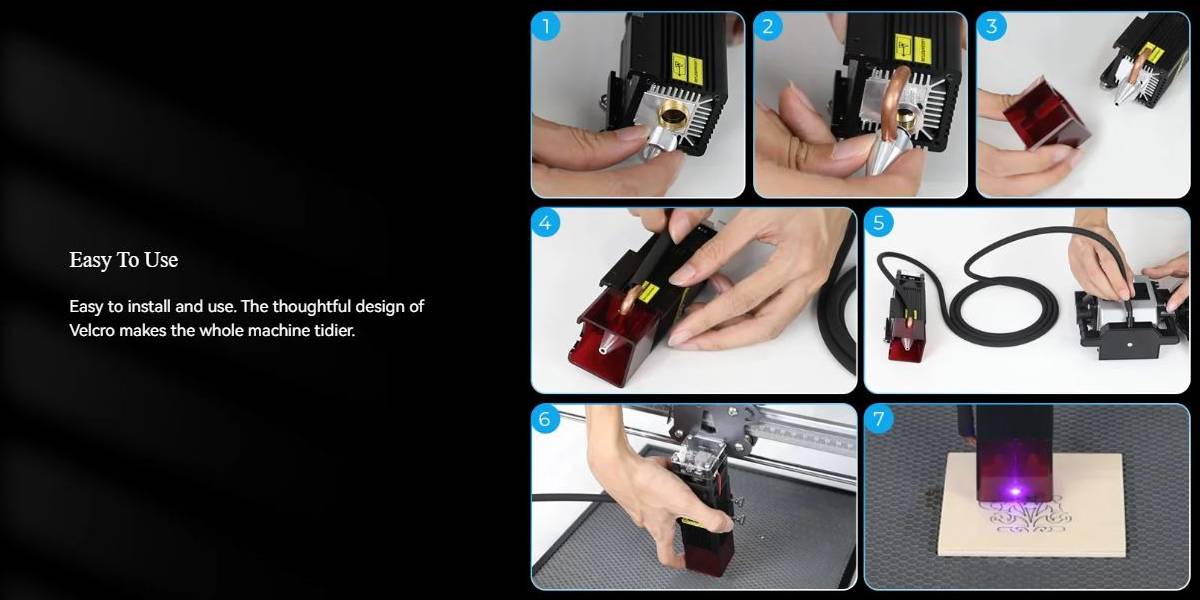 Easy To Use

Easy to install and use. The thoughtful design of Velcro makes the whole machine tidier.

1

2

3

4

5

6

7