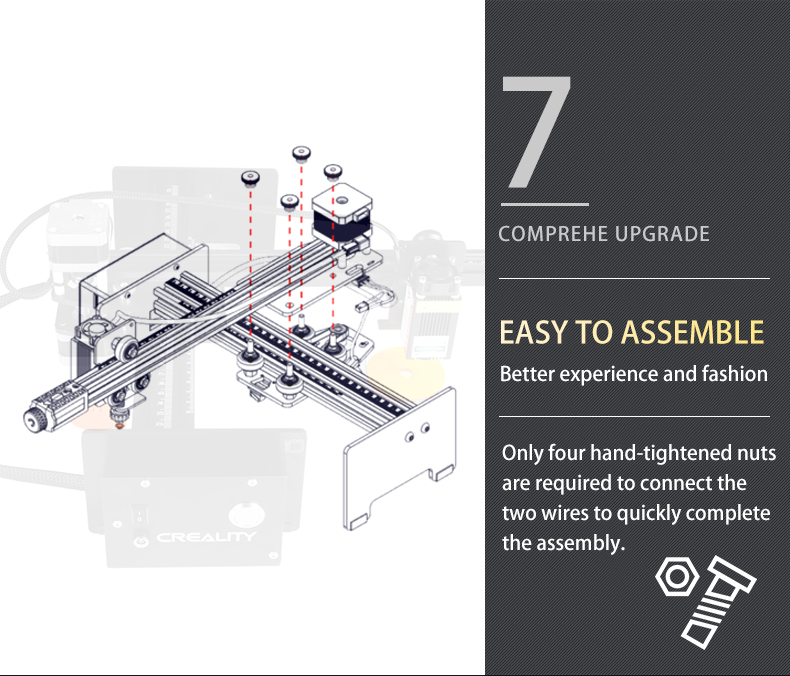 CREALITY

7

COMPREHE UPGRADE

EASY TO ASSEMBLE

Better experience and fashion

Only four hand-tightened nuts are required to connect the two wires to quickly complete the assembly.