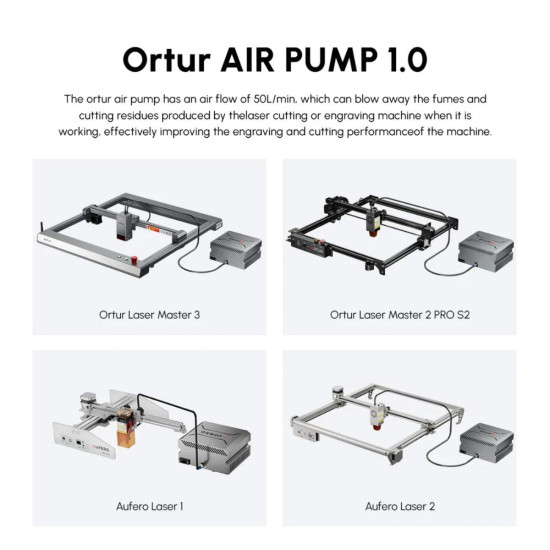 Ortur AIR PUMP 1.0

The ortur air pump has an air flow of 50L/min, which can blow away the fumes and cutting residues produced by thelaser cutting or engraving machine when it is working, effectively improving the engraving and cutting performanceof the machine.

Ortur Laser Master 3

Ortur Laser Master 2 PRO S2

AUFERO

Aufero Laser 1

Aufero Laser 2